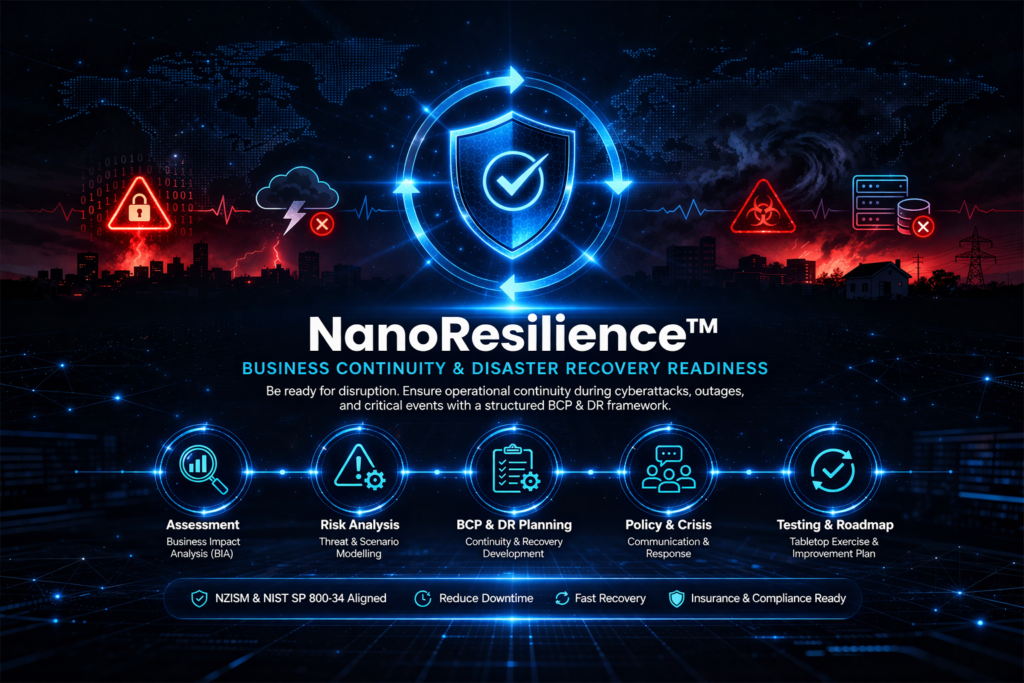 NanoResilience™

BUSINESS CONTINUITY & DISASTER RECOVERY READINESS

Be ready for disruption. Ensure operational continuity during cyberattacks, outages, and critical events with a structured BCP & DR framework.

Assessment
Business Impact Analysis (BIA)

Risk Analysis
Threat & Scenario Modelling

BCP & DR Planning
Continuity & Recovery Development

Policy & Crisis
Communication & Response

Testing & Roadmap
Tabletop Exercise & Improvement Plan

NZISM & NIST SP 800-34 Aligned
Reduce Downtime
Fast Recovery
Insurance & Compliance Ready